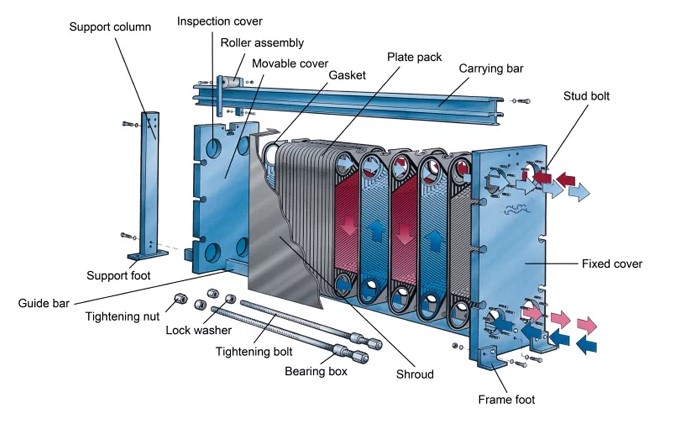 Support column
Inspection cover
Roller assembly
Movable cover
Gasket
Plate pack
Carrying bar
Stud bolt
Fixed cover
Support foot
Guide bar
Tightening nut
Lock washer
Tightening bolt
Bearing box
Shroud
Frame foot